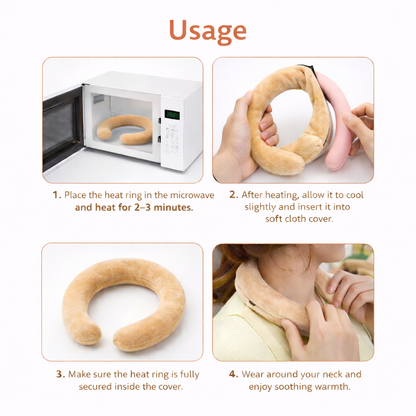 Usage

1. Place the heat ring in the microwave and heat for 2–3 minutes.

2. After heating, allow it to cool slightly and insert it into soft cloth cover.

3. Make sure the heat ring is fully secured inside the cover.

4. Wear around your neck and enjoy soothing warmth.